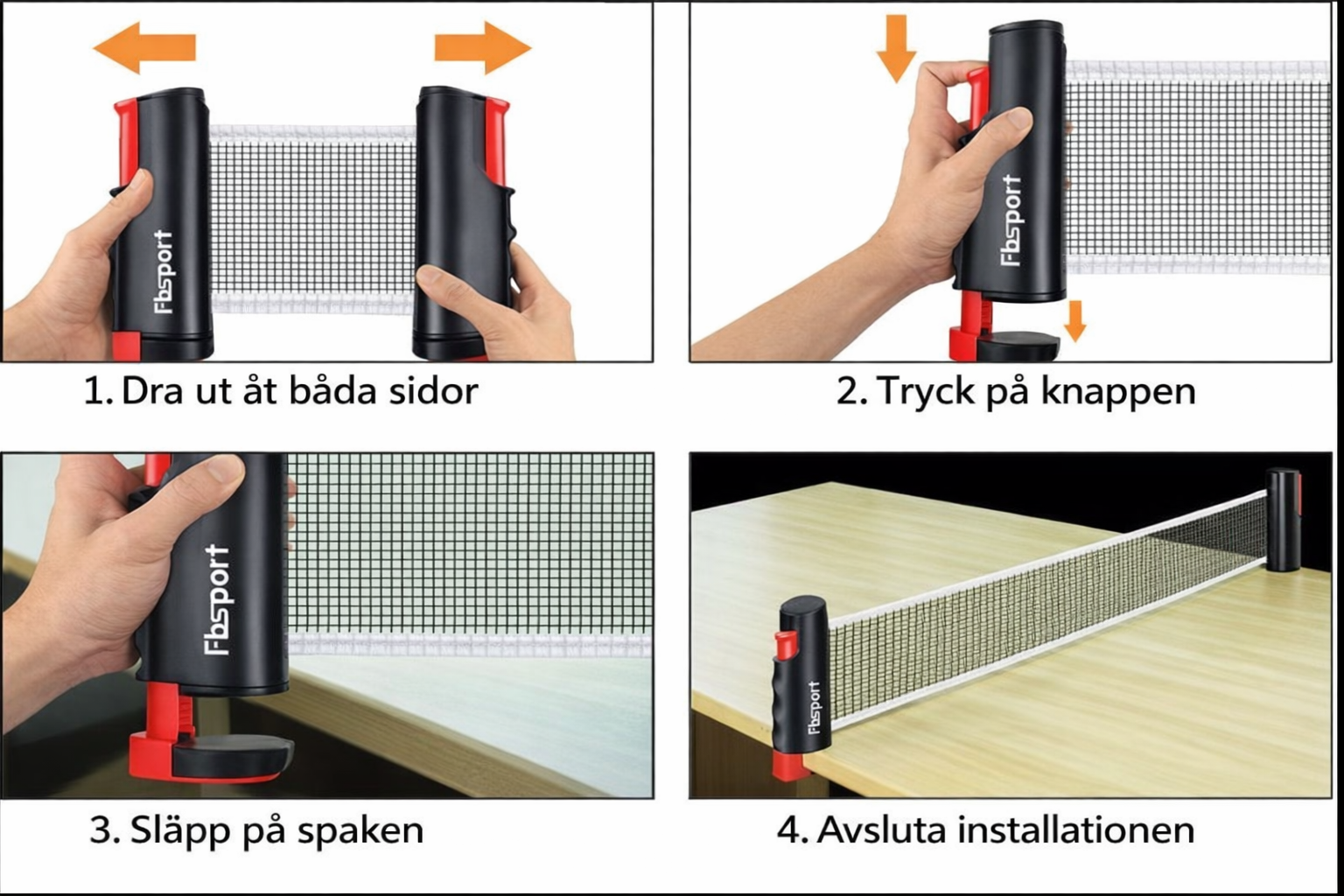 Fbsport

1. Dra ut åt båda sidor

Fbsport

2. Tryck på knappen

Fbsport

3. Släpp på spaken

Fbsport

4. Avsluta installationen